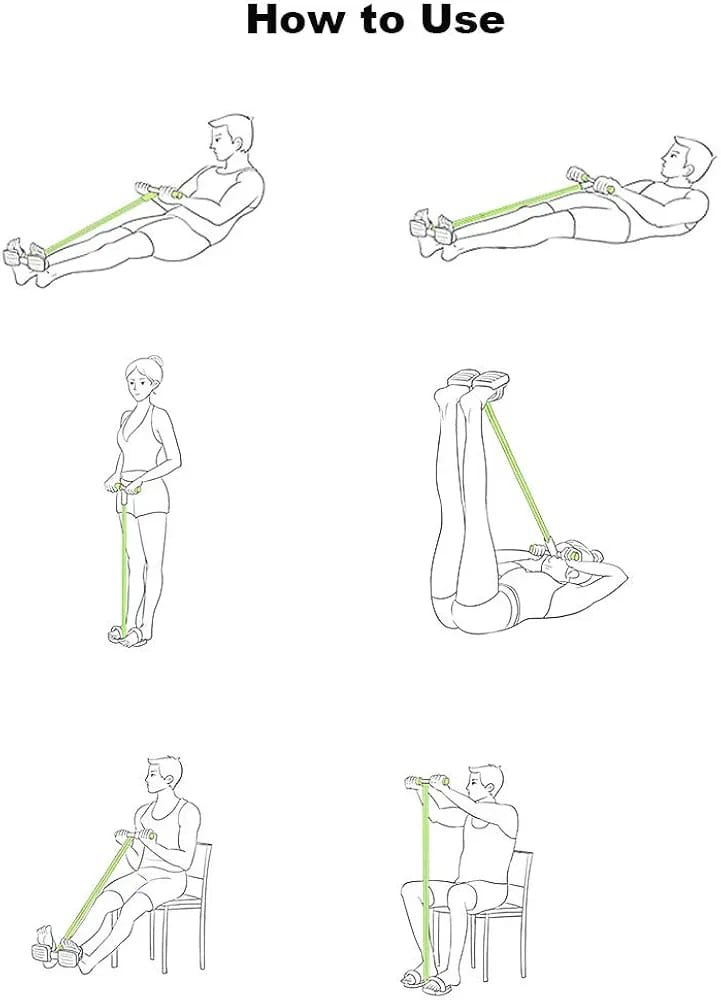 How to Use